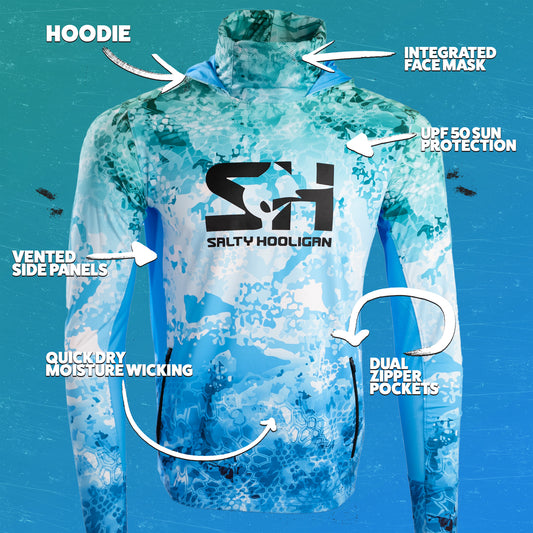 HOODIE

INTEGRATED FACE MASK

UPF 50 SUN PROTECTION

SH

SALTY HOOLIGAN

VENTED SIDE PANELS

QUICK DRY MOISTURE WICKING

DUAL ZIPPER POCKETS